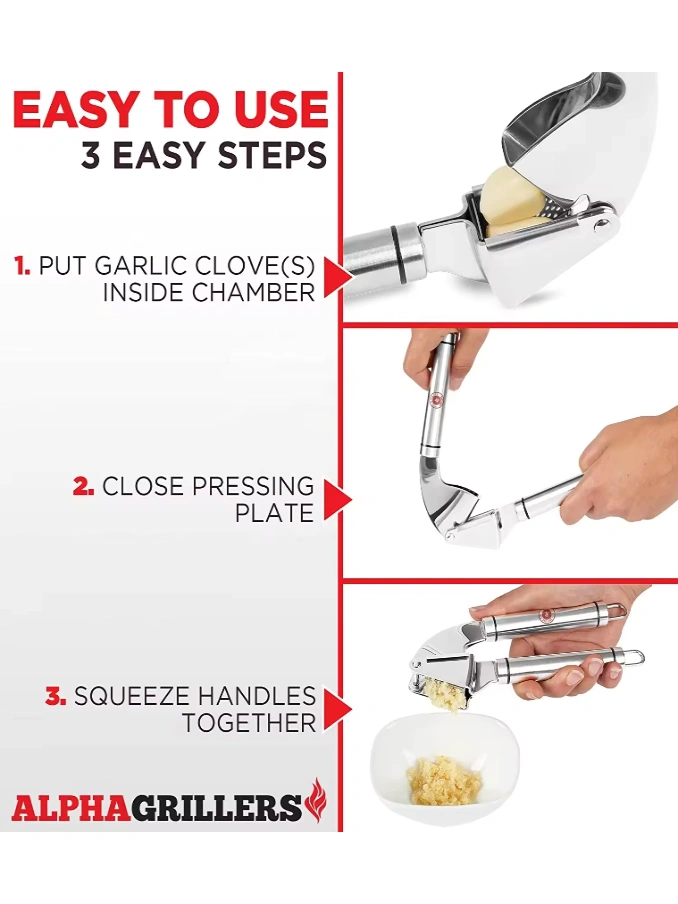 EASY TO USE
3 EASY STEPS

1. PUT GARLIC CLOVE(S) INSIDE CHAMBER

2. CLOSE PRESSING PLATE

3. SQUEEZE HANDLES TOGETHER

ALPHAGRILLERS